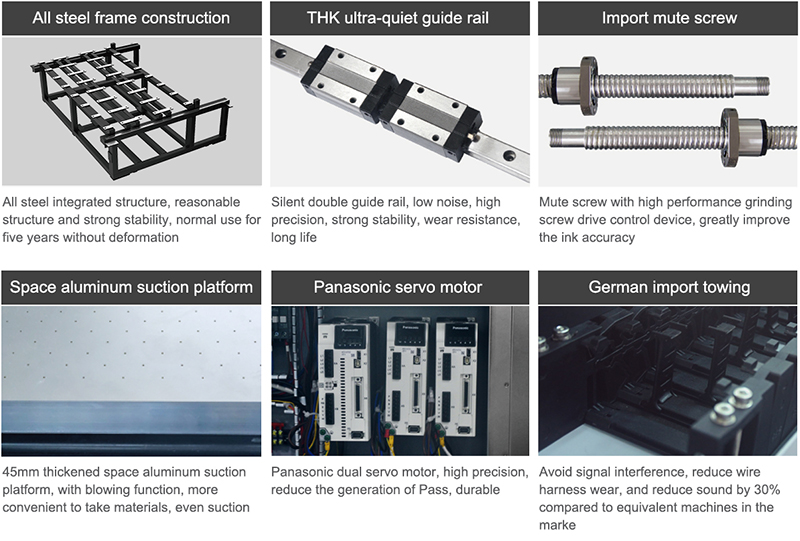 All steel frame construction

All steel integrated structure, reasonable structure and strong stability, normal use for five years without deformation

THK ultra-quiet guide rail

Silent double guide rail, low noise, high precision, strong stability, wear resistance, long life

Import mute screw

Mute screw with high performance grinding screw drive control device, greatly improve the ink accuracy

Space aluminum suction platform

45mm thickened space aluminum suction platform, with blowing function, more convenient to take materials, even suction

Panasonic servo motor

Panasonic Panasonic Panasonic

Panasonic dual servo motor, high precision, reduce the generation of Pass, durable

German import towing

Avoid signal interference, reduce wire harness wear, and reduce sound by 30% compared to equivalent machines in the marke